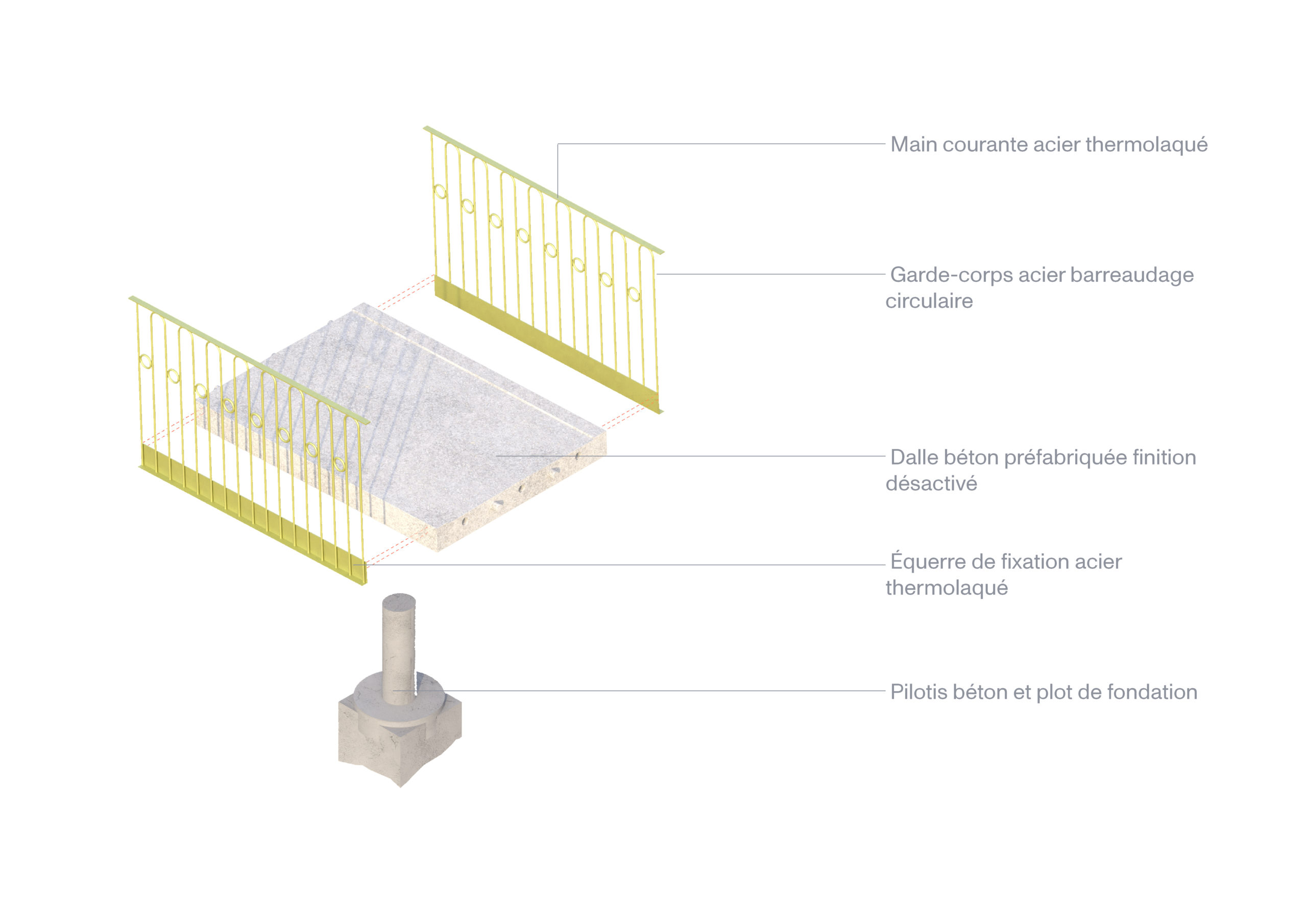 Main courante acier thermolaqué

Garde-corps acier barreaudage circulaire

Dalle béton préfabriquée finition désactivé

Équerre de fixation acier thermolaqué

Pilotis béton et plot de fondation